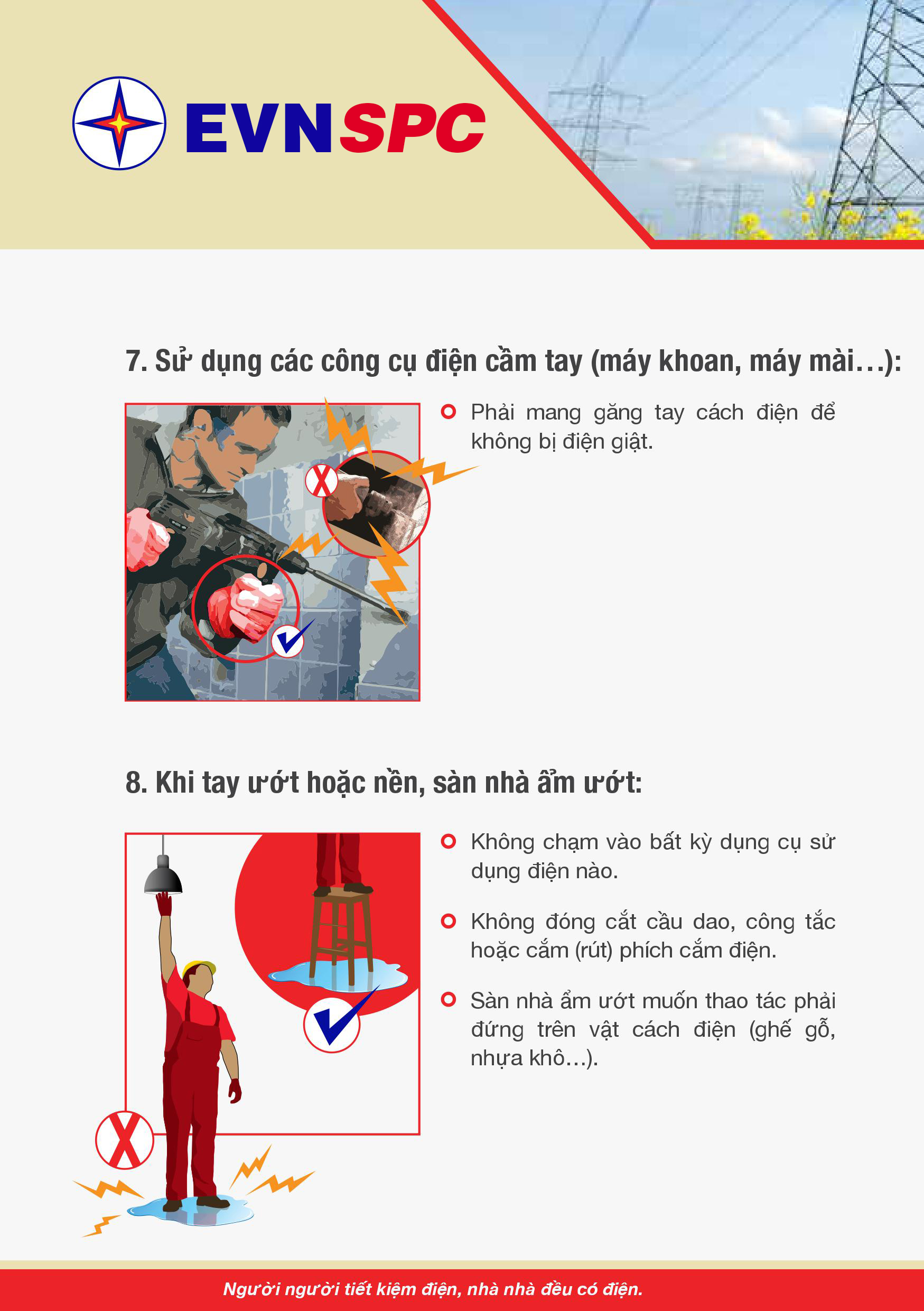 EVNSPC

7. Sử dụng các công cụ điện cầm tay (máy khoan, máy mài…):

Phải mang găng tay cách điện để không bị điện giật.

8. Khi tay ướt hoặc nền, sàn nhà ẩm ướt:

Không chạm vào bất kỳ dụng cụ sử dụng điện nào.

Không đóng cắt cầu dao, công tắc hoặc cắm (rút) phích cắm điện.

Sàn nhà ẩm ướt muốn thao tác phải đứng trên vật cách điện (ghế gỗ, nhựa khô…).

Người người tiết kiệm điện, nhà nhà đều có điện.