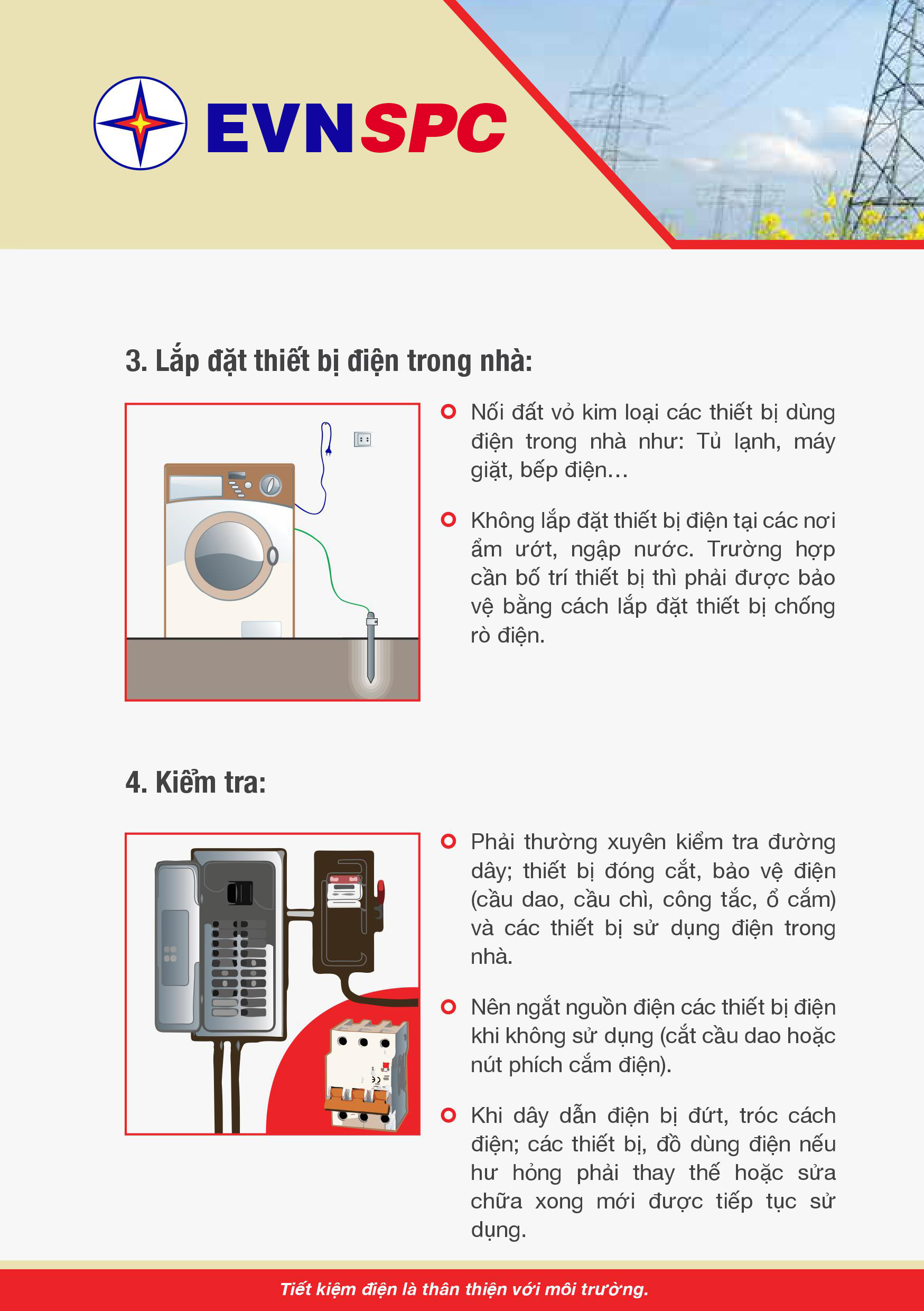 EVNSPC

3. Lắp đặt thiết bị điện trong nhà:

Nối đất vỏ kim loại các thiết bị dùng điện trong nhà như: Tủ lạnh, máy giặt, bếp điện…

Không lắp đặt thiết bị điện tại các nơi ẩm ướt, ngập nước. Trường hợp cần bố trí thiết bị thì phải được bảo vệ bằng cách lắp đặt thiết bị chống rò điện.

4. Kiểm tra:

Phải thường xuyên kiểm tra đường dây; thiết bị đóng cắt, bảo vệ điện (cầu dao, cầu chì, công tắc, ổ cắm) và các thiết bị sử dụng điện trong nhà.

Nên ngắt nguồn điện các thiết bị điện khi không sử dụng (cắt cầu dao hoặc nút phích cắm điện).

Khi dây dẫn điện bị đứt, tróc cách điện; các thiết bị, đồ dùng điện nếu hư hỏng phải thay thế hoặc sửa chữa xong mới được tiếp tục sử dụng.

Tiết kiệm điện là thân thiện với môi trường.