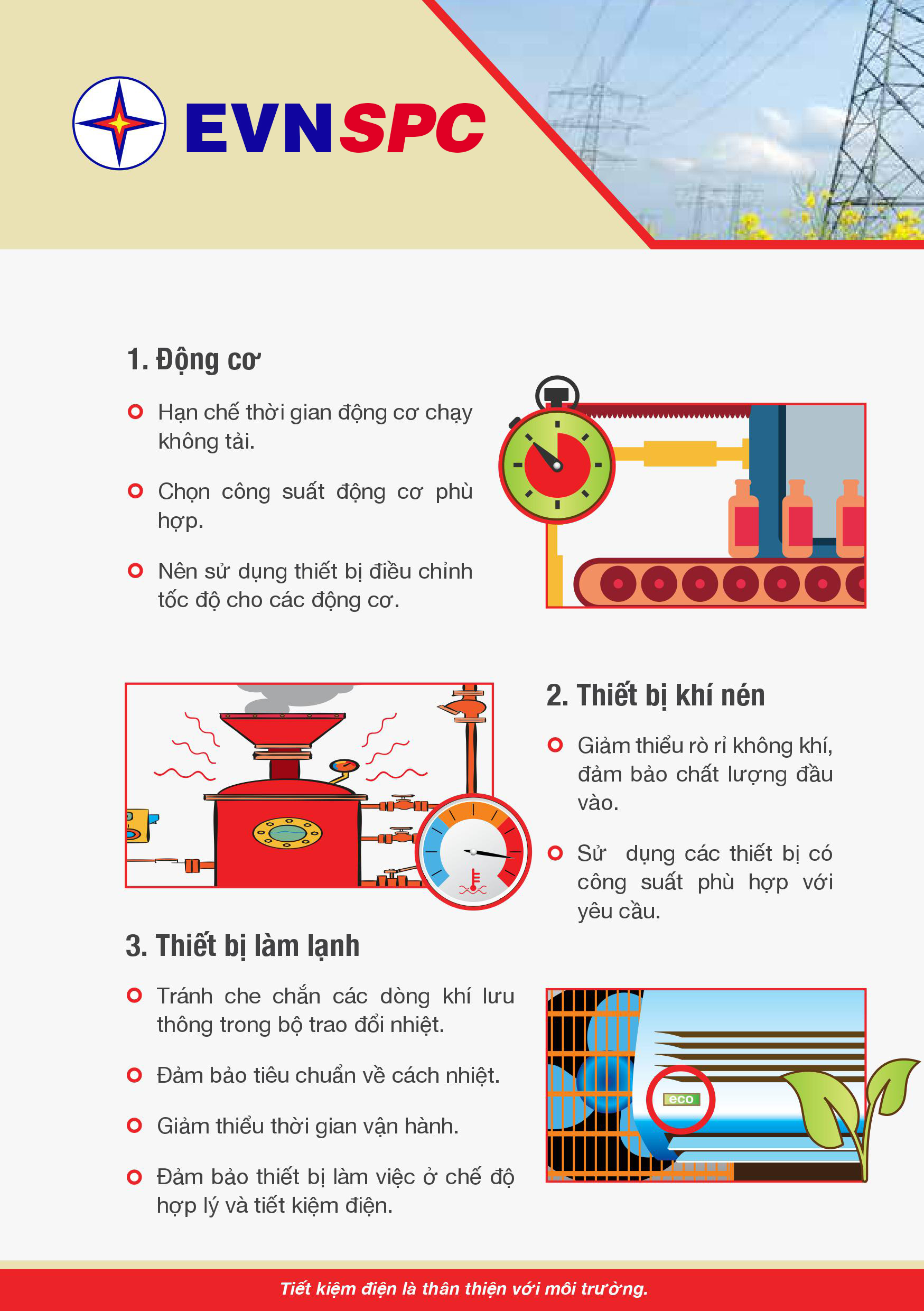 EVNSPC

1. Động cơ

Hạn chế thời gian động cơ chạy không tải.

Chọn công suất động cơ phù hợp.

Nên sử dụng thiết bị điều chỉnh tốc độ cho các động cơ.

2. Thiết bị khí nén

Giảm thiểu rò rỉ không khí, đảm bảo chất lượng đầu vào.

Sử dụng các thiết bị có công suất phù hợp với yêu cầu.

3. Thiết bị làm lạnh

Tránh che chắn các dòng khí lưu thông trong bộ trao đổi nhiệt.

Đảm bảo tiêu chuẩn về cách nhiệt.

Giảm thiểu thời gian vận hành.

Đảm bảo thiết bị làm việc ở chế độ hợp lý và tiết kiệm điện.

eco

Tiết kiệm điện là thân thiện với môi trường.