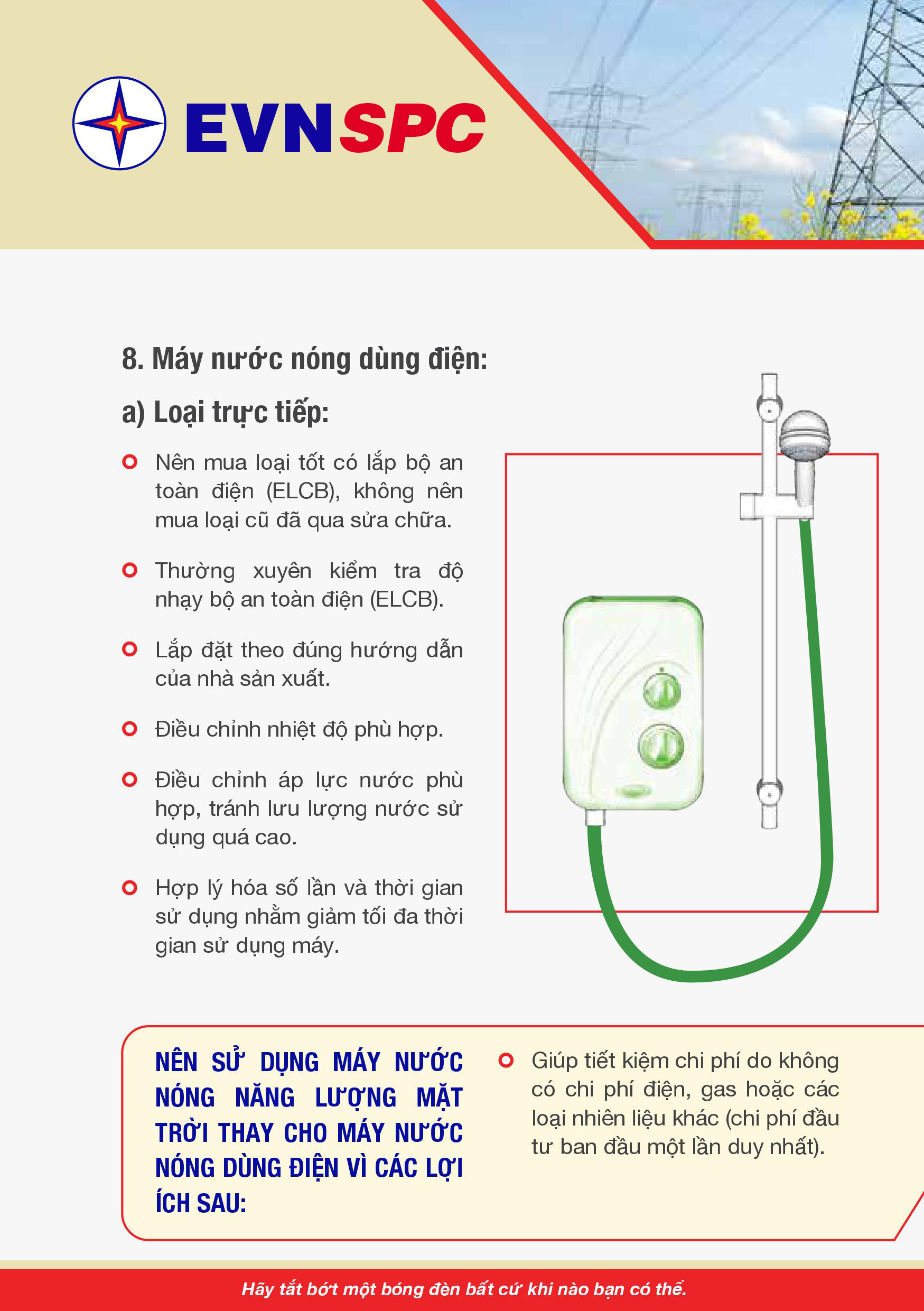 EVNSPC

8. Máy nước nóng dùng điện:

a) Loại trực tiếp:

Nên mua loại tốt có lắp bộ an toàn điện (ELCB), không nên mua loại cũ đã qua sửa chữa.

Thường xuyên kiểm tra độ nhạy bộ an toàn điện (ELCB).

Lắp đặt theo đúng hướng dẫn của nhà sản xuất.

Điều chỉnh nhiệt độ phù hợp.

Điều chỉnh áp lực nước phù hợp, tránh lưu lượng nước sử dụng quá cao.

Hợp lý hóa số lần và thời gian sử dụng nhằm giảm tối đa thời gian sử dụng máy.

NÊN SỬ DỤNG MÁY NƯỚC NÓNG NĂNG LƯỢNG MẶT TRỜI THAY CHO MÁY NƯỚC NÓNG DÙNG ĐIỆN VÌ CÁC LỢI ÍCH SAU:

Giúp tiết kiệm chi phí do không có chi phí điện, gas hoặc các loại nhiên liệu khác (chi phí đầu tư ban đầu một lần duy nhất).

Hãy tắt bớt một bóng đèn bất cứ khi nào bạn có thể.