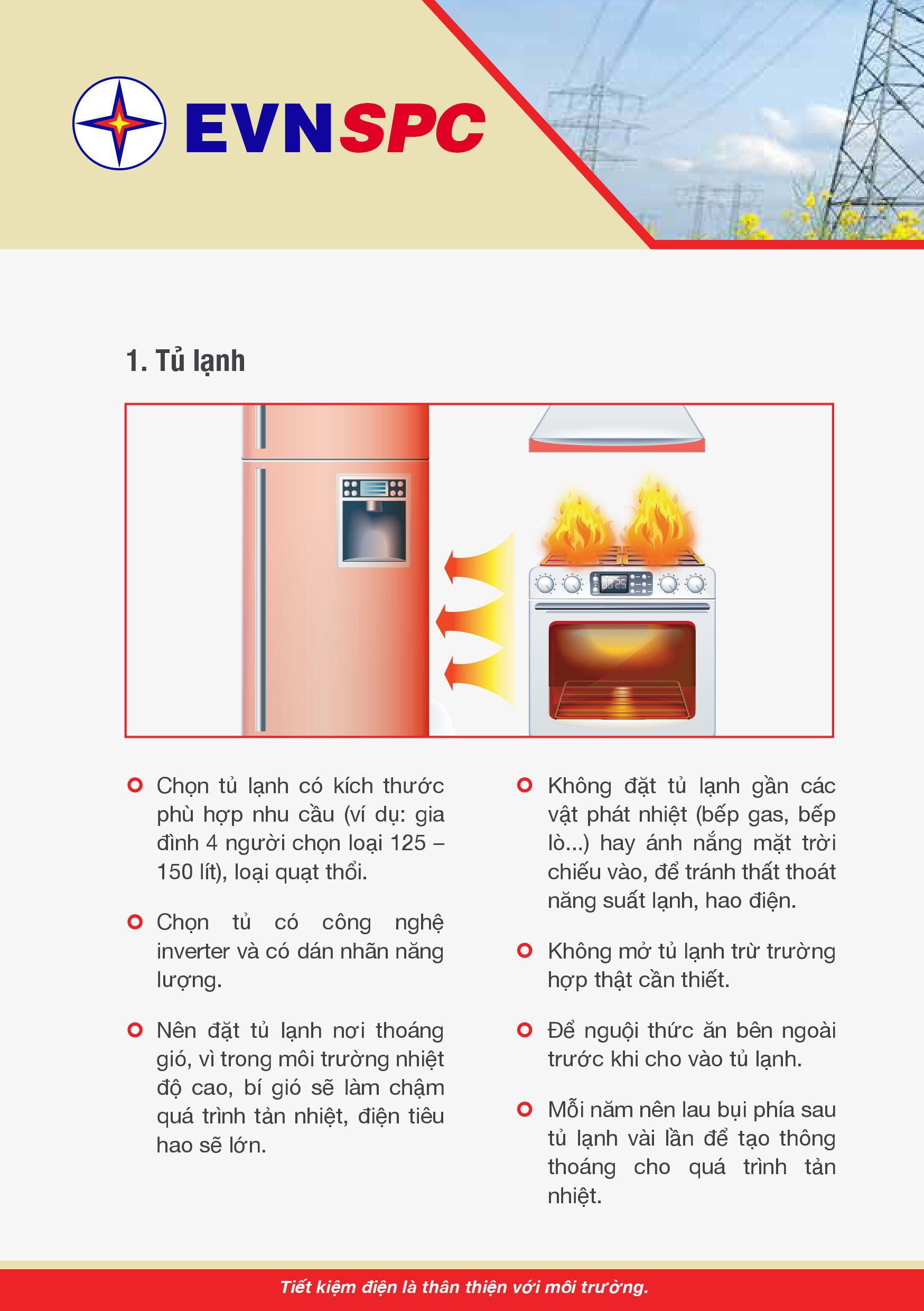 EVNSPC

1. Tủ lạnh

00:25

Chọn tủ lạnh có kích thước phù hợp nhu cầu (ví dụ: gia đình 4 người chọn loại 125 – 150 lít), loại quạt thổi.

Chọn tủ có công nghệ inverter và có dán nhãn năng lượng.

Nên đặt tủ lạnh nơi thoáng gió, vì trong môi trường nhiệt độ cao, bí gió sẽ làm chậm quá trình tản nhiệt, điện tiêu hao sẽ lớn.

Không đặt tủ lạnh gần các vật phát nhiệt (bếp gas, bếp lò...) hay ánh nắng mặt trời chiếu vào, để tránh thất thoát năng suất lạnh, hao điện.

Không mở tủ lạnh trừ trường hợp thật cần thiết.

Để nguội thức ăn bên ngoài trước khi cho vào tủ lạnh.

Mỗi năm nên lau bụi phía sau tủ lạnh vài lần để tạo thông thoáng cho quá trình tản nhiệt.

Tiết kiệm điện là thân thiện với môi trường.