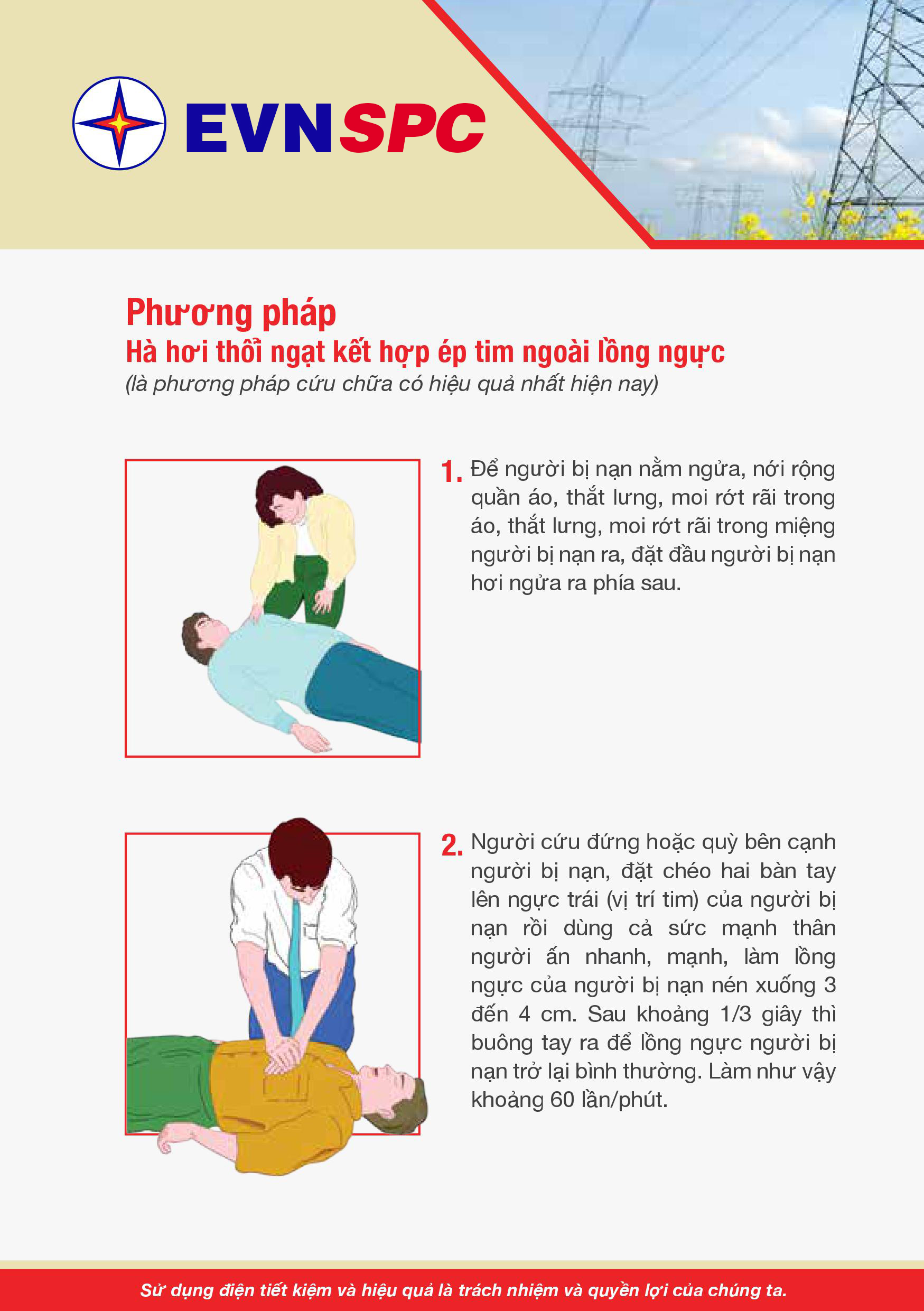 EVNSPC

Phương pháp
Hà hơi thổi ngạt kết hợp ép tim ngoài lồng ngực
(là phương pháp cứu chữa có hiệu quả nhất hiện nay)

1. Để người bị nạn nằm ngửa, nới rộng quần áo, thắt lưng, moi rớt rãi trong áo, thắt lưng, moi rớt rãi trong miệng người bị nạn ra, đặt đầu người bị nạn hơi ngửa ra phía sau.

2. Người cứu đứng hoặc quỳ bên cạnh người bị nạn, đặt chéo hai bàn tay lên ngực trái (vị trí tim) của người bị nạn rồi dùng cả sức mạnh thân người ấn nhanh, mạnh, làm lồng ngực của người bị nạn nén xuống 3 đến 4 cm. Sau khoảng 1/3 giây thì buông tay ra để lồng ngực người bị nạn trở lại bình thường. Làm như vậy khoảng 60 lần/phút.

Sử dụng điện tiết kiệm và hiệu quả là trách nhiệm và quyền lợi của chúng ta.