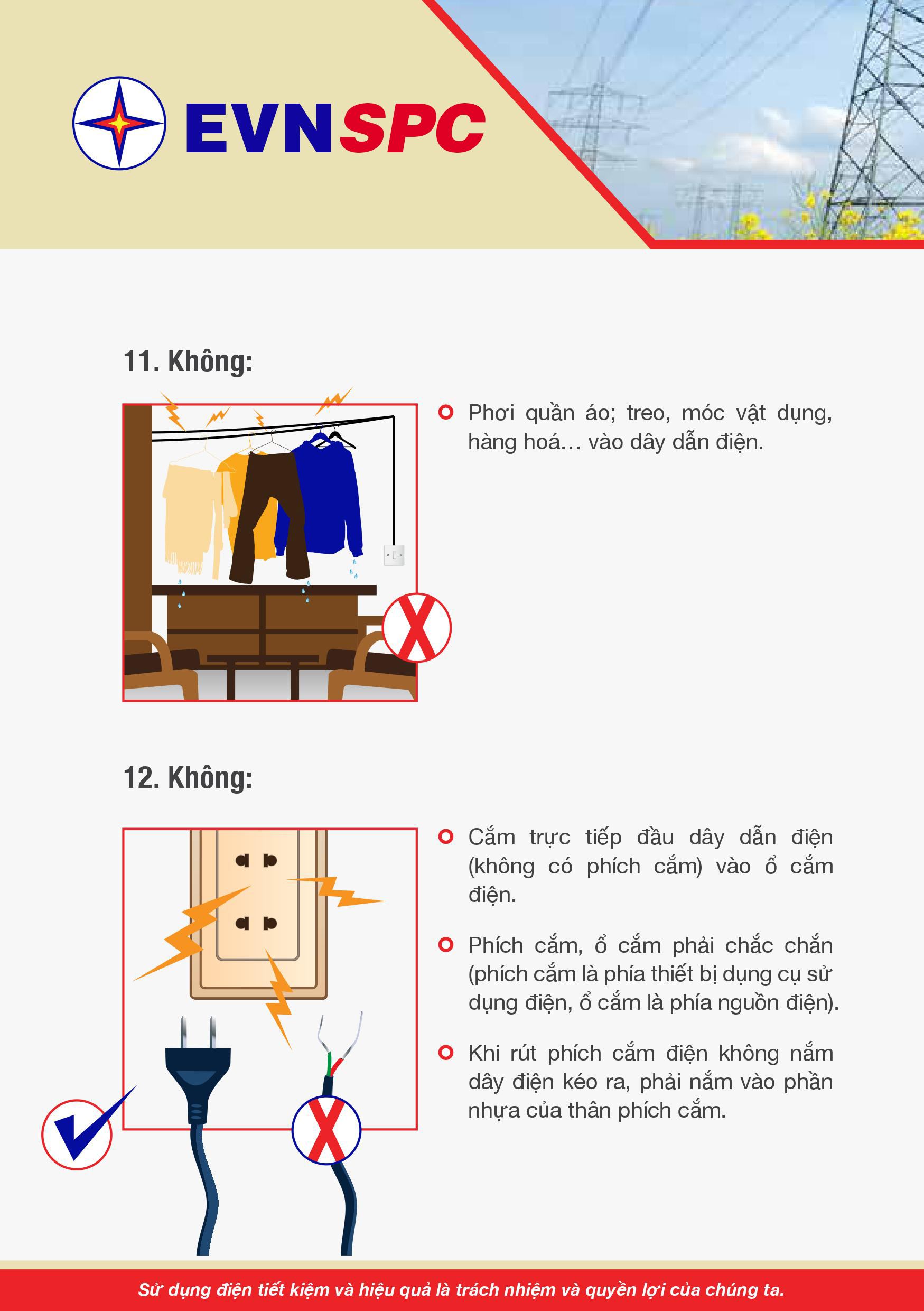 EVNSPC

11. Không:

Phơi quần áo; treo, móc vật dụng, hàng hoá... vào dây dẫn điện.

12. Không:

Cắm trực tiếp đầu dây dẫn điện (không có phích cắm) vào ổ cắm điện.

Phích cắm, ổ cắm phải chắc chắn (phích cắm là phía thiết bị dụng cụ sử dụng điện, ổ cắm là phía nguồn điện).

Khi rút phích cắm điện không nắm dây điện kéo ra, phải nắm vào phần nhựa của thân phích cắm.

Sử dụng điện tiết kiệm và hiệu quả là trách nhiệm và quyền lợi của chúng ta.